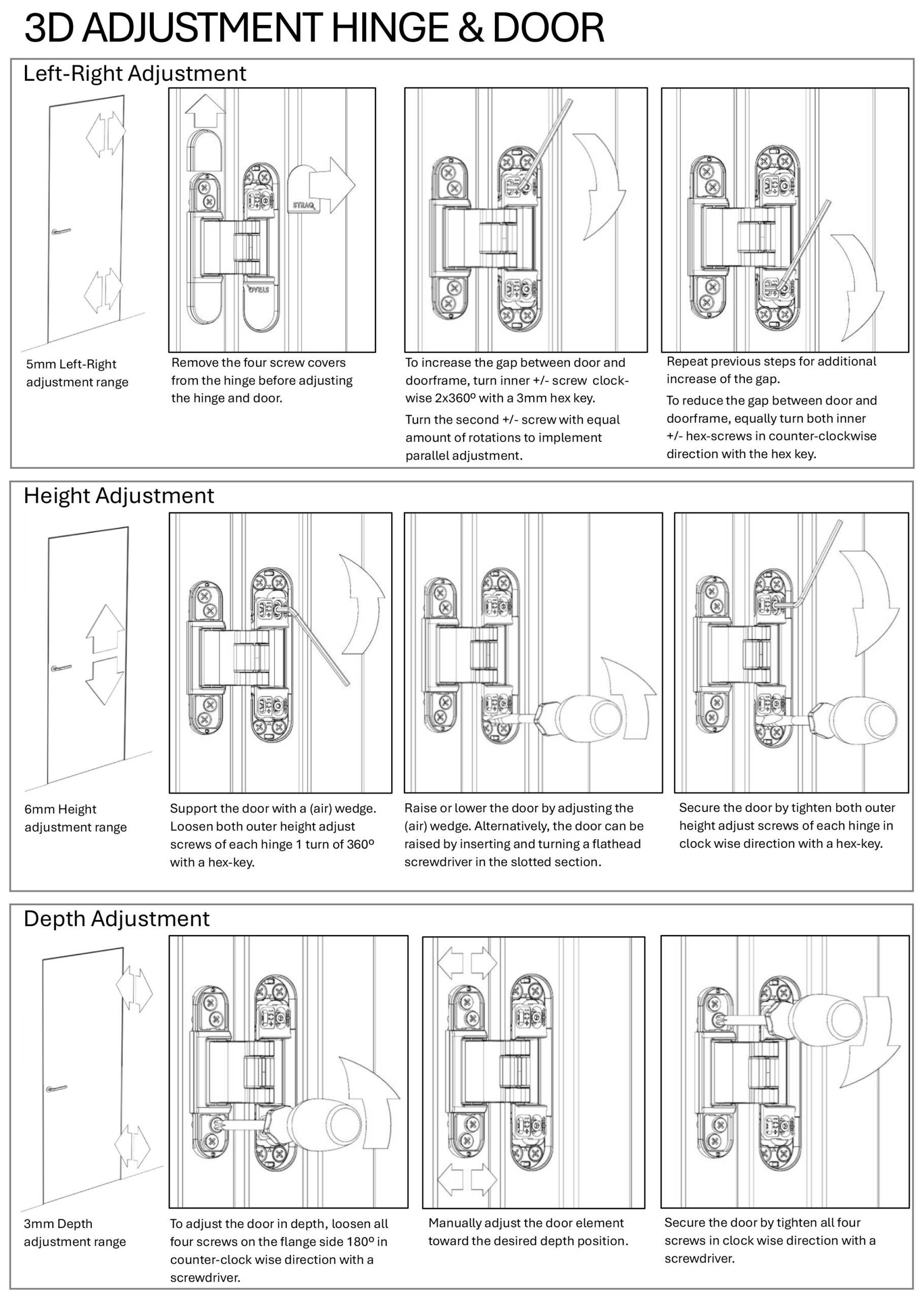 3D ADJUSTMENT HINGE & DOOR

Left-Right Adjustment

STRAQ

STRAQ

5mm Left-Right adjustment range

Remove the four screw covers from the hinge before adjusting the hinge and door.

To increase the gap between door and doorframe, turn inner +/- screw clockwise 2x360º with a 3mm hex key.

Turn the second +/- screw with equal amount of rotations to implement parallel adjustment.

Repeat previous steps for additional increase of the gap.

To reduce the gap between door and doorframe, equally turn both inner +/- hex-screws in counter-clockwise direction with the hex key.

Height Adjustment

6mm Height adjustment range

Support the door with a (air) wedge. Loosen both outer height adjust screws of each hinge 1 turn of 360º with a hex-key.

Raise or lower the door by adjusting the (air) wedge. Alternatively, the door can be raised by inserting and turning a flathead screwdriver in the slotted section.

Secure the door by tighten both outer height adjust screws of each hinge in clock wise direction with a hex-key.

Depth Adjustment

3mm Depth adjustment range

To adjust the door in depth, loosen all four screws on the flange side 180º in counter-clock wise direction with a screwdriver.

Manually adjust the door element toward the desired depth position.

Secure the door by tighten all four screws in clock wise direction with a screwdriver.